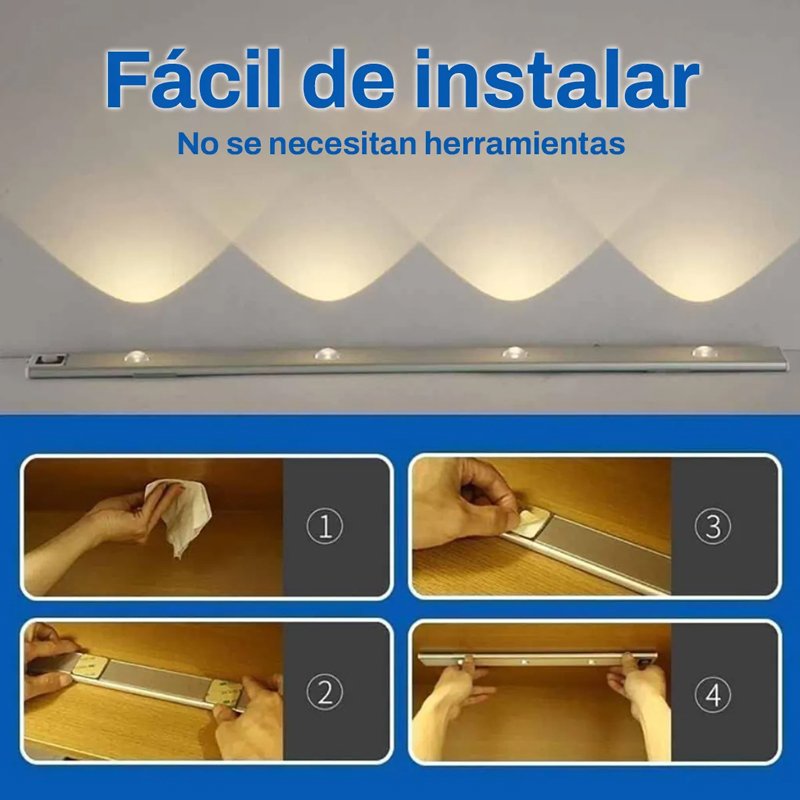 Fácil de instalar
No se necesitan herramientas

①

③

②

④